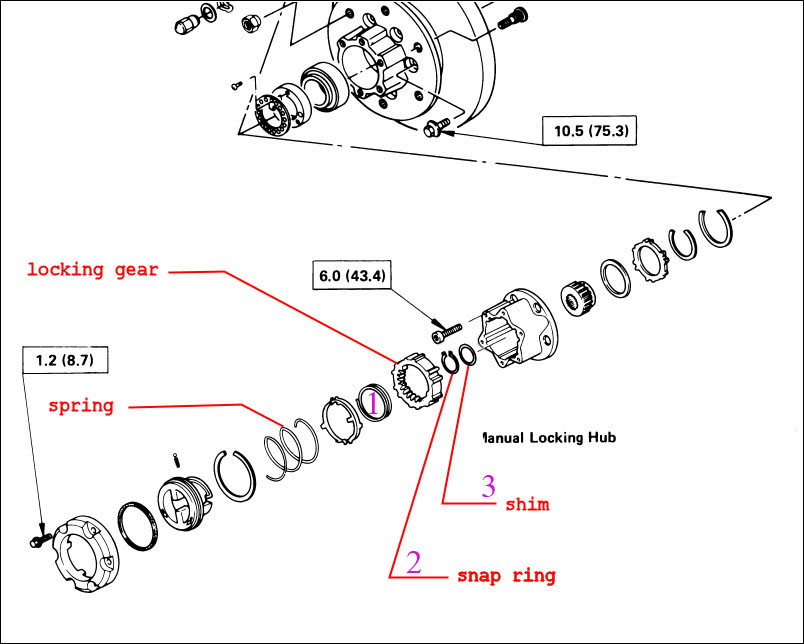 10.5 (75.3)

locking gear

6.0 (43.4)

1.2 (8.7)

spring

1

lanual Locking Hub

3

shim

2

snap ring